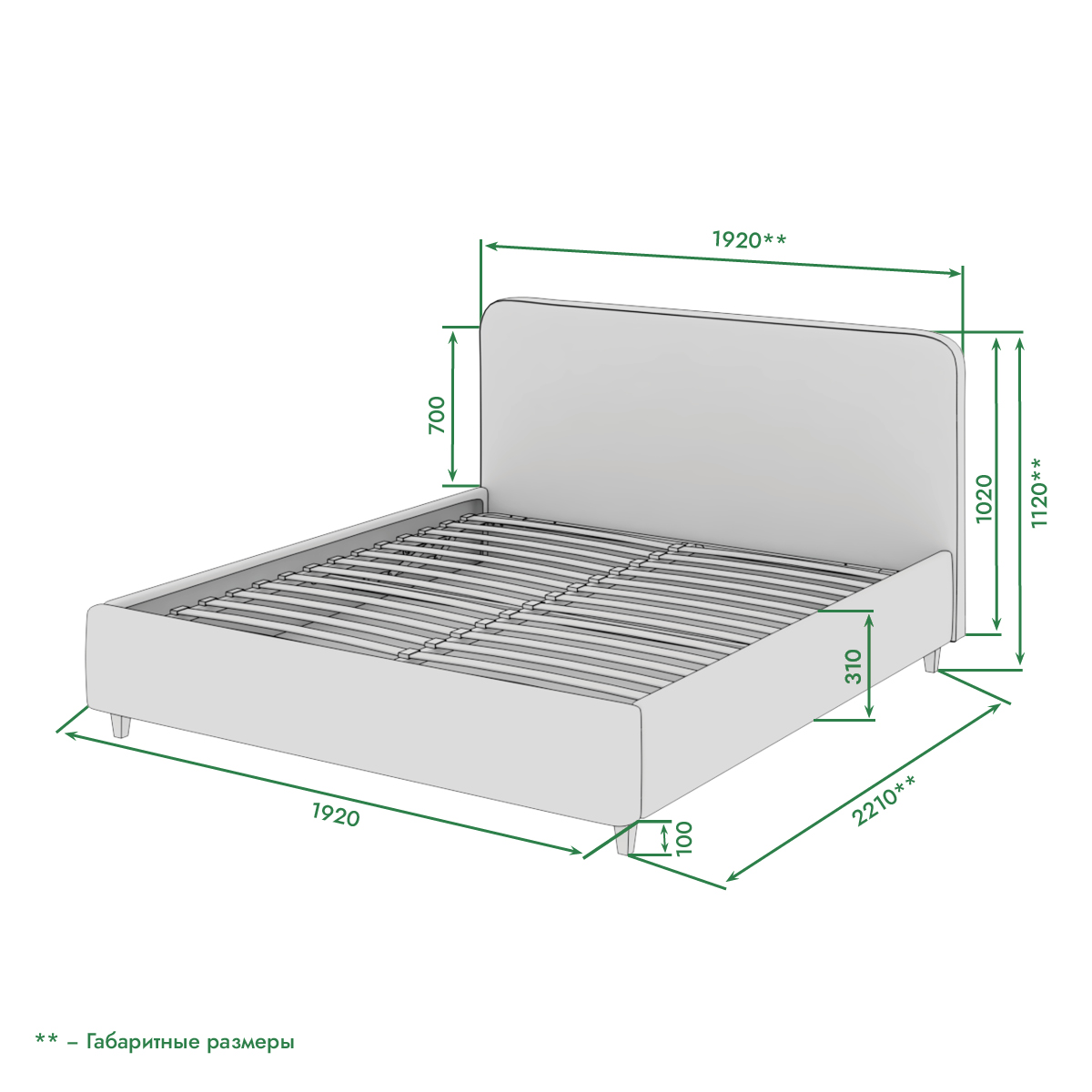 1920**

700

1020

1120**

310

1920

100

2210**

** – Габаритные размеры