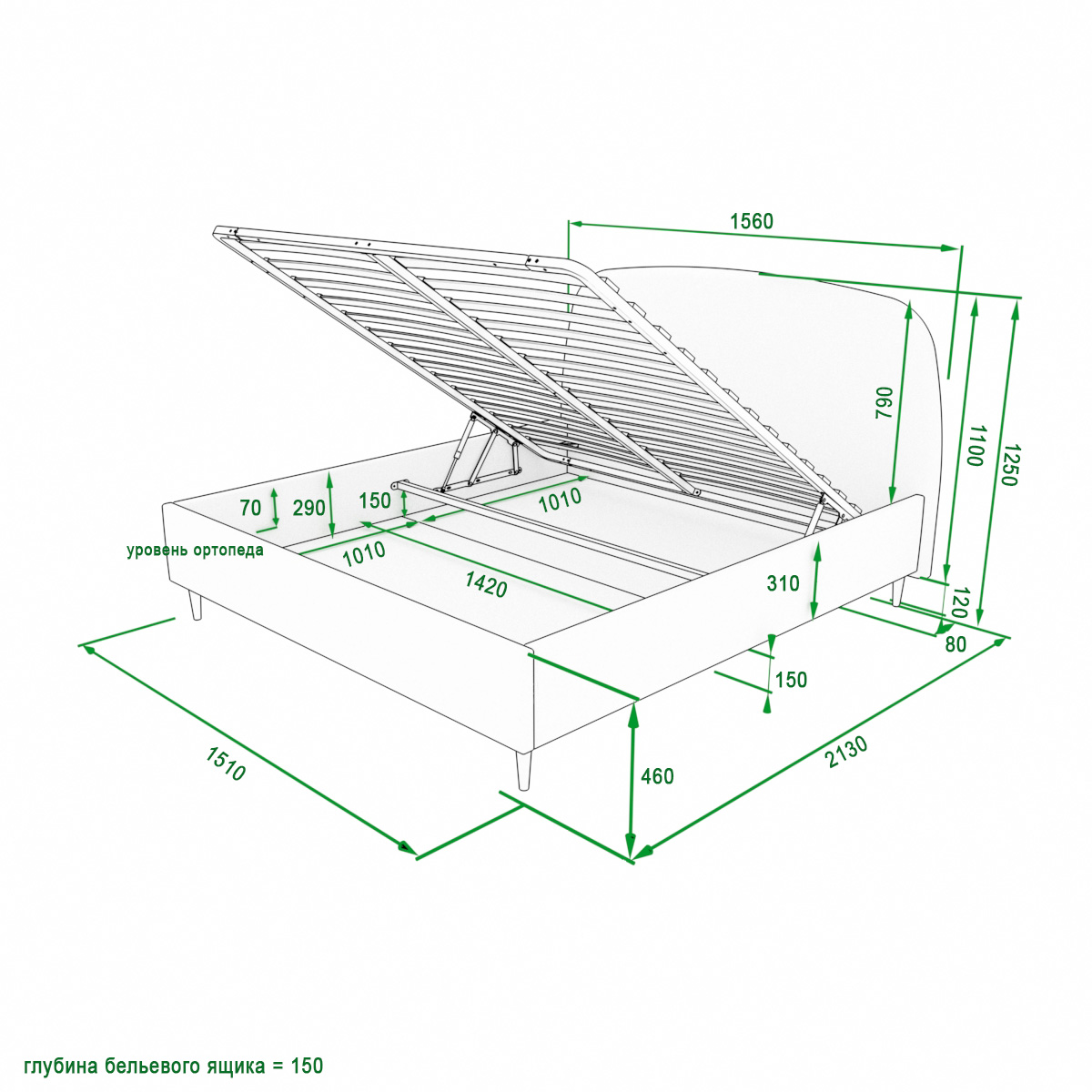 1560

790

1100

1250

70

290

150

1010

уровень ортопеда

1010

1420

310

120

80

150

1510

460

2130

глубина бельевого ящика = 150