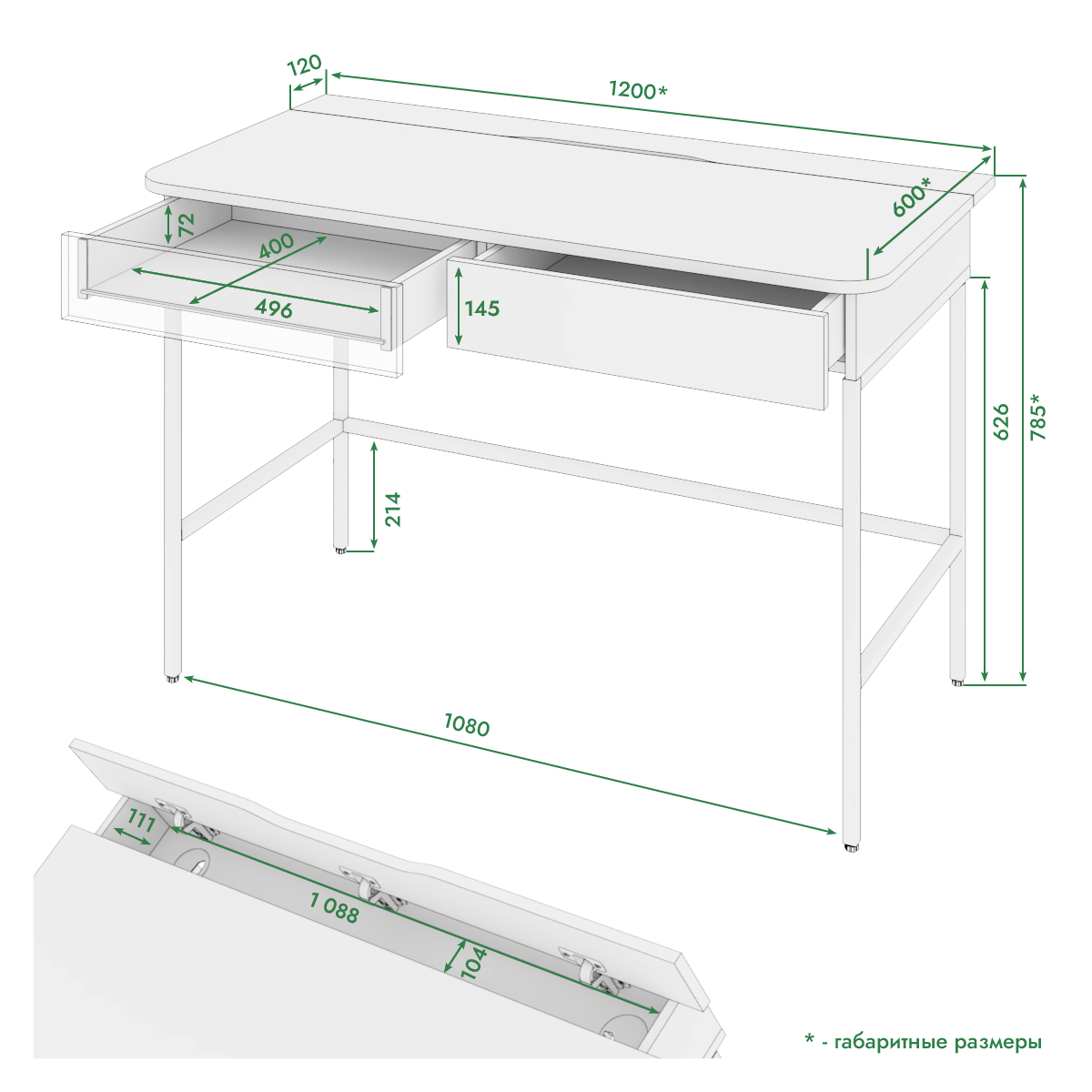 120
1200*
600*
72
400
496
145
626
785*
214
1080
111
1 088
104
* - габаритные размеры