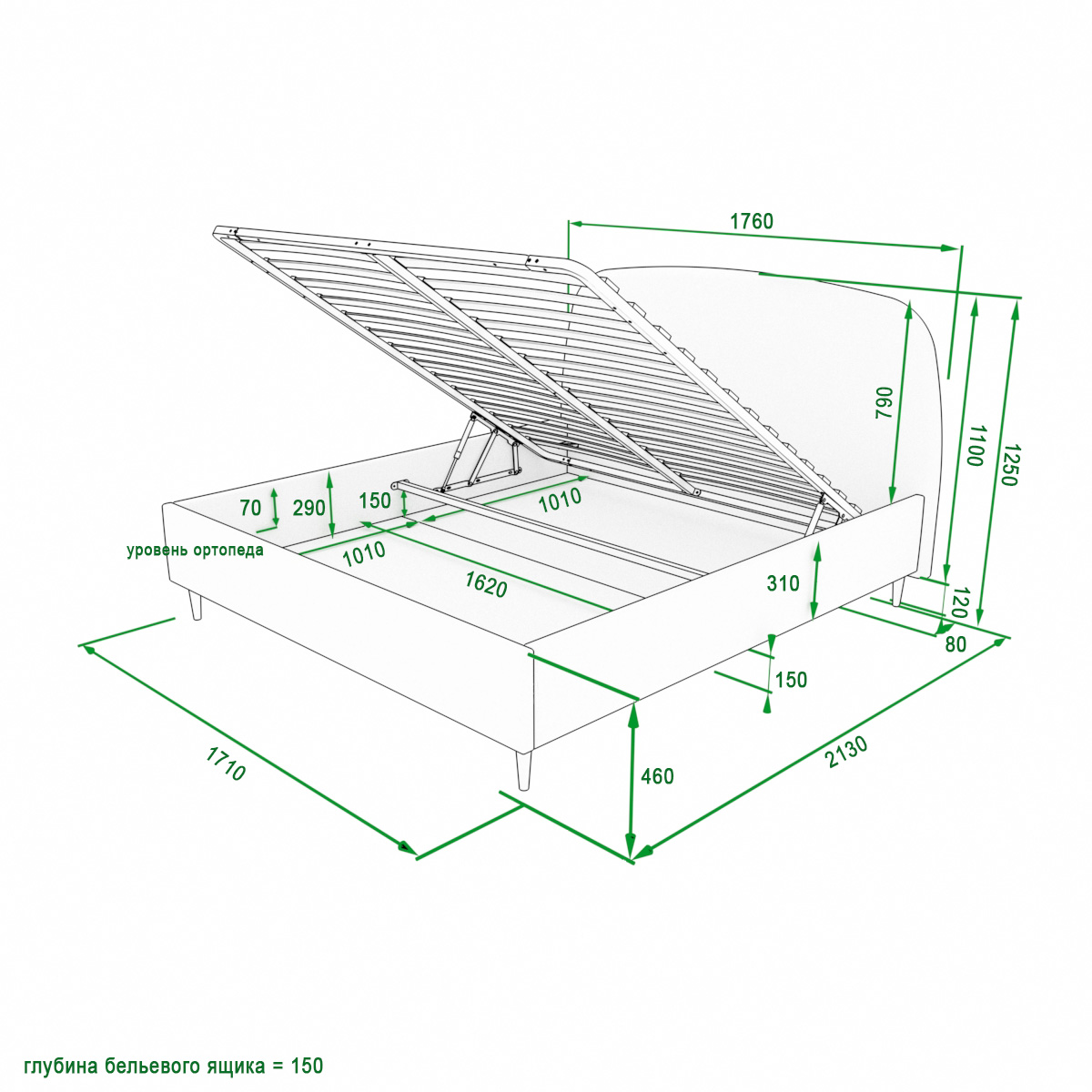 1760

790

1100

1250

70

290

150

1010

уровень ортопеда

1010

1620

310

120

80

150

1710

460

2130

глубина бельевого ящика = 150